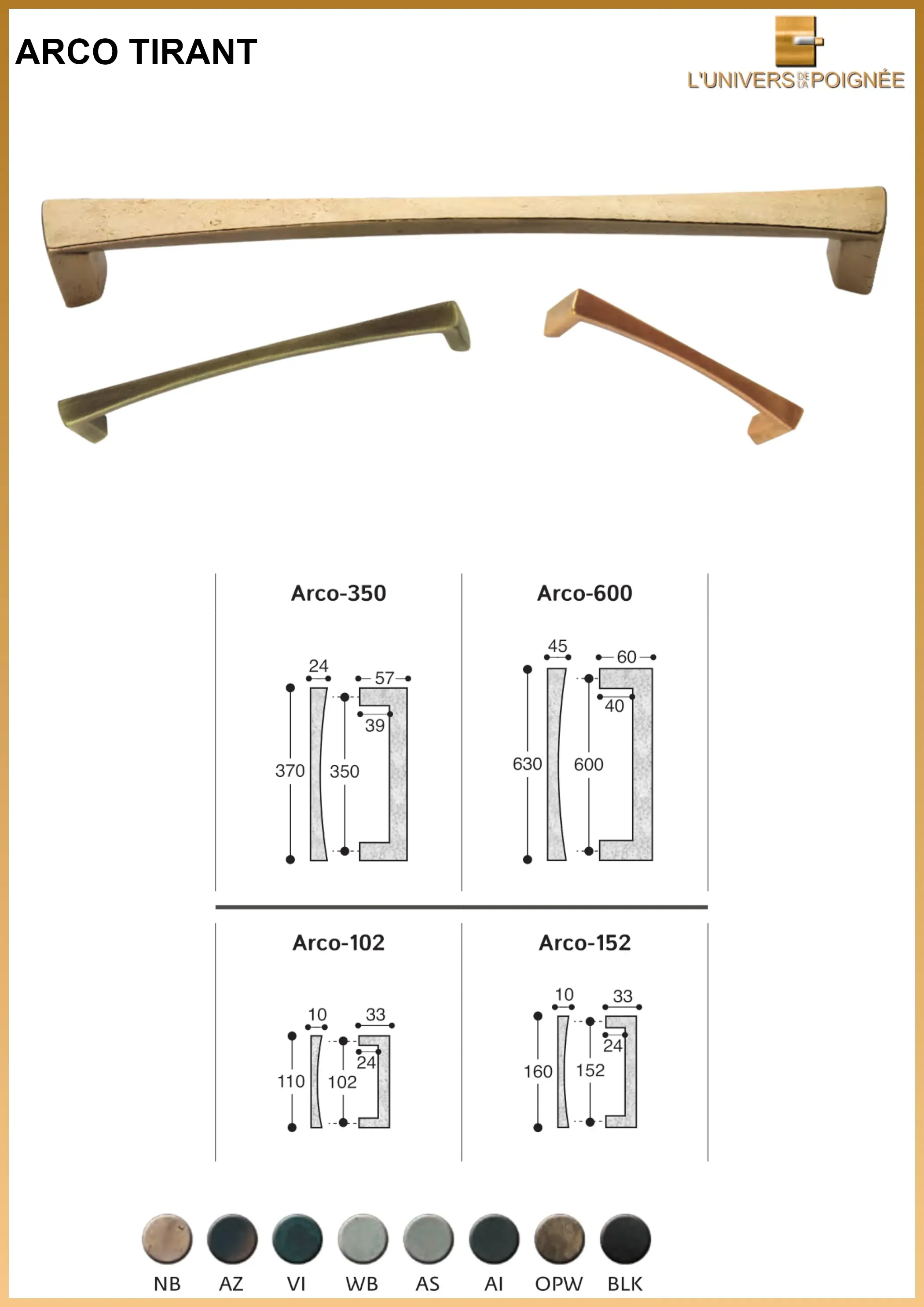 ARCO TIRANT

L'UNIVERS DE LA POIGNÉE

Arco-350

24
57
39
370
350

Arco-600

45
60
40
630
600

Arco-102

10
33
24
110
102

Arco-152

10
33
24
160
152

NB AZ VI WB AS AI OPW BLK